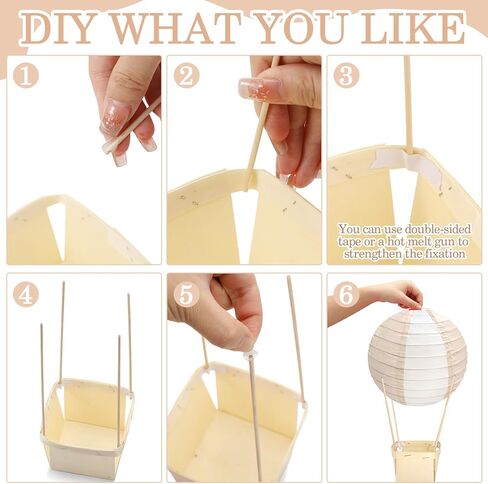 DIY WHAT YOU LIKE

1

2

3

You can use double-sided tape or a hot melt gun to strengthen the fixation

4

5

6