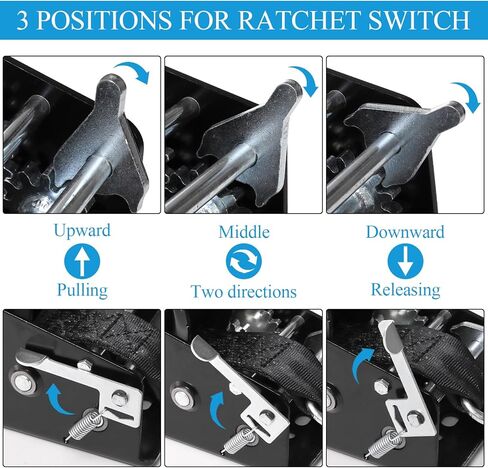 3 POSITIONS FOR RATCHET SWITCH

Upward
Pulling

Middle
Two directions

Downward
Releasing