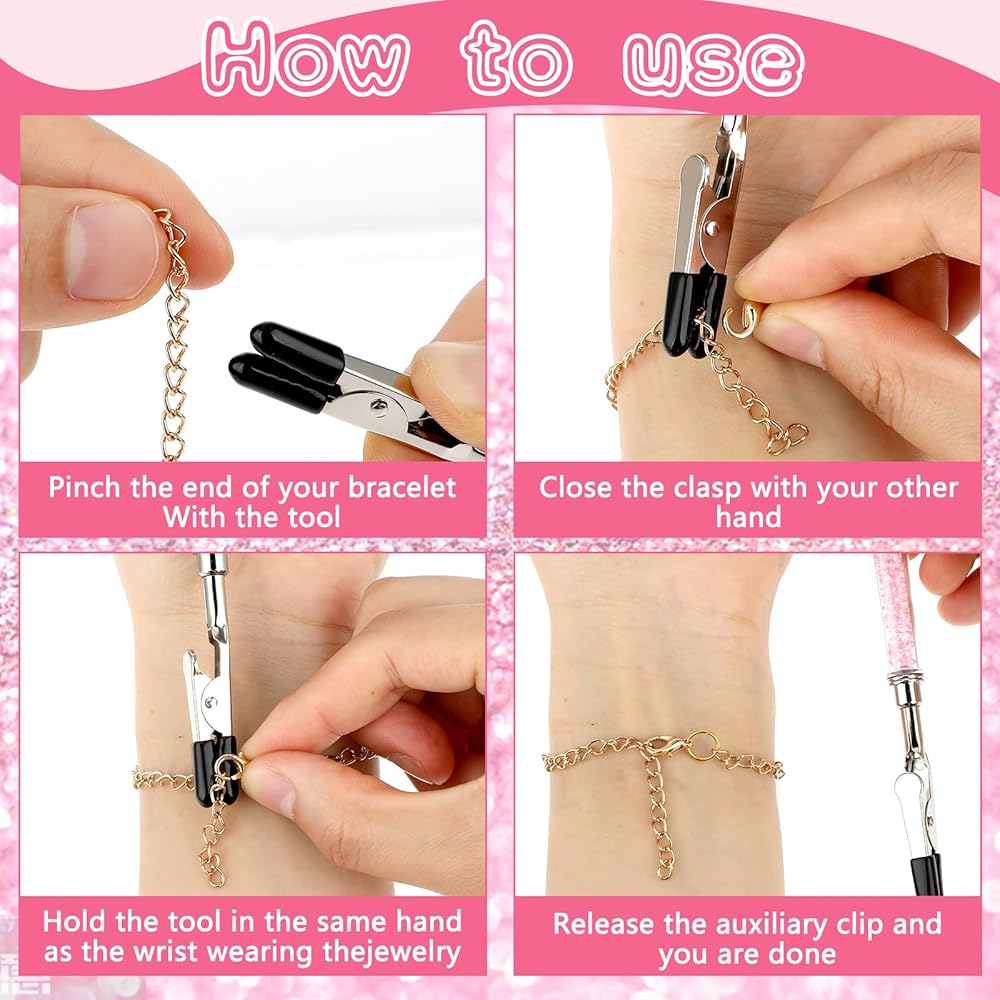 How to use

Pinch the end of your bracelet With the tool

Close the clasp with your other hand

Hold the tool in the same hand as the wrist wearing thejewelry

Release the auxiliary clip and you are done