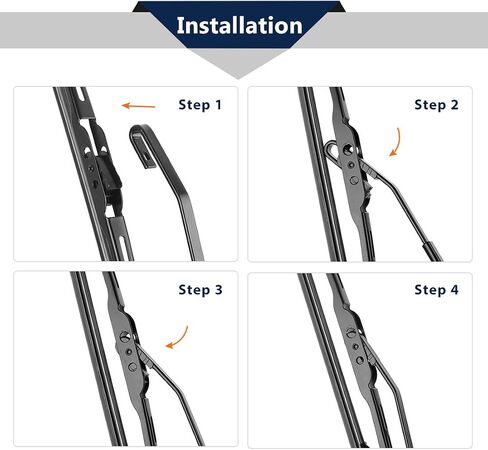 Installation

Step 1

Step 2

Step 3

Step 4