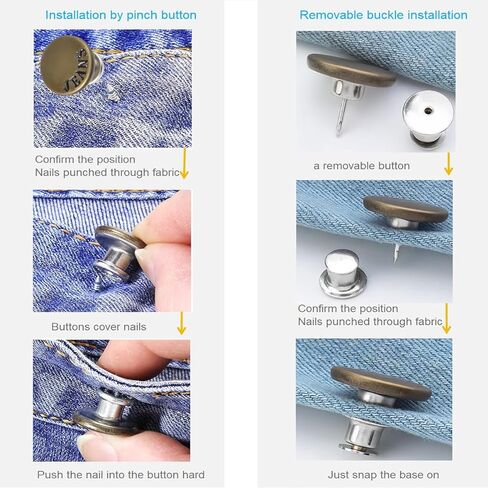 Installation by pinch button

JEANS

Confirm the position
Nails punched through fabric

Buttons cover nails

Push the nail into the button hard

Removable buckle installation

a removable button

Confirm the position
Nails punched through fabric

Just snap the base on