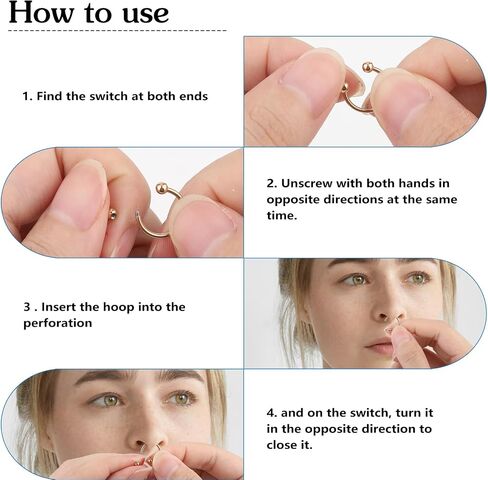 How to use

1. Find the switch at both ends

2. Unscrew with both hands in opposite directions at the same time.

3 . Insert the hoop into the perforation

4. and on the switch, turn it in the opposite direction to close it.