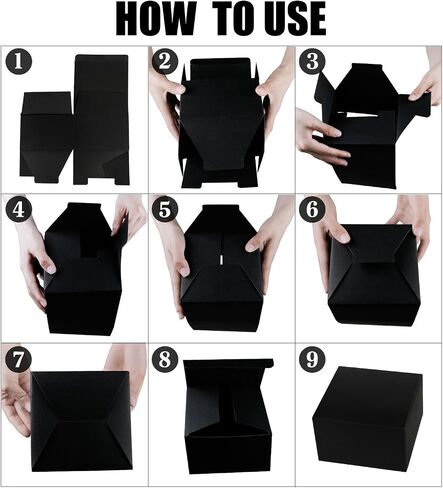 HOW TO USE

1

2

3

4

5

6

7

8

9