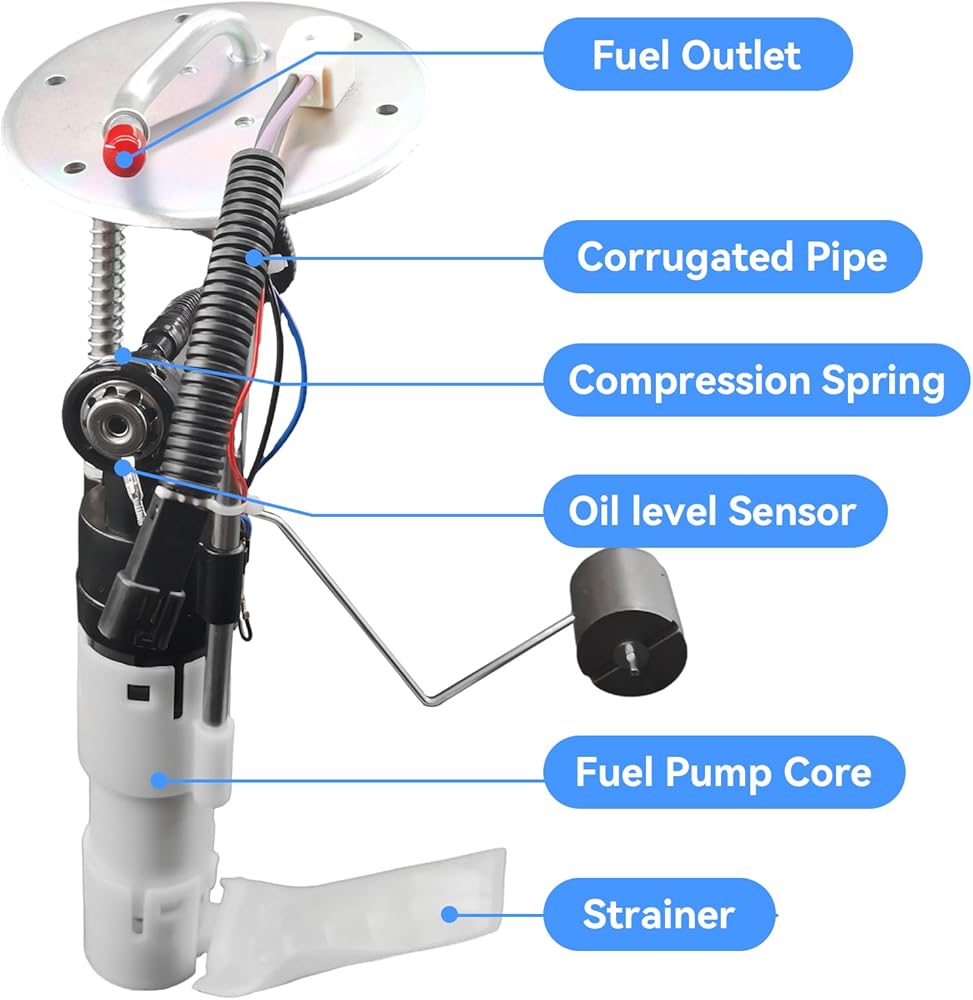 Fuel Outlet

Corrugated Pipe

Compression Spring

Oil level Sensor

Fuel Pump Core

Strainer