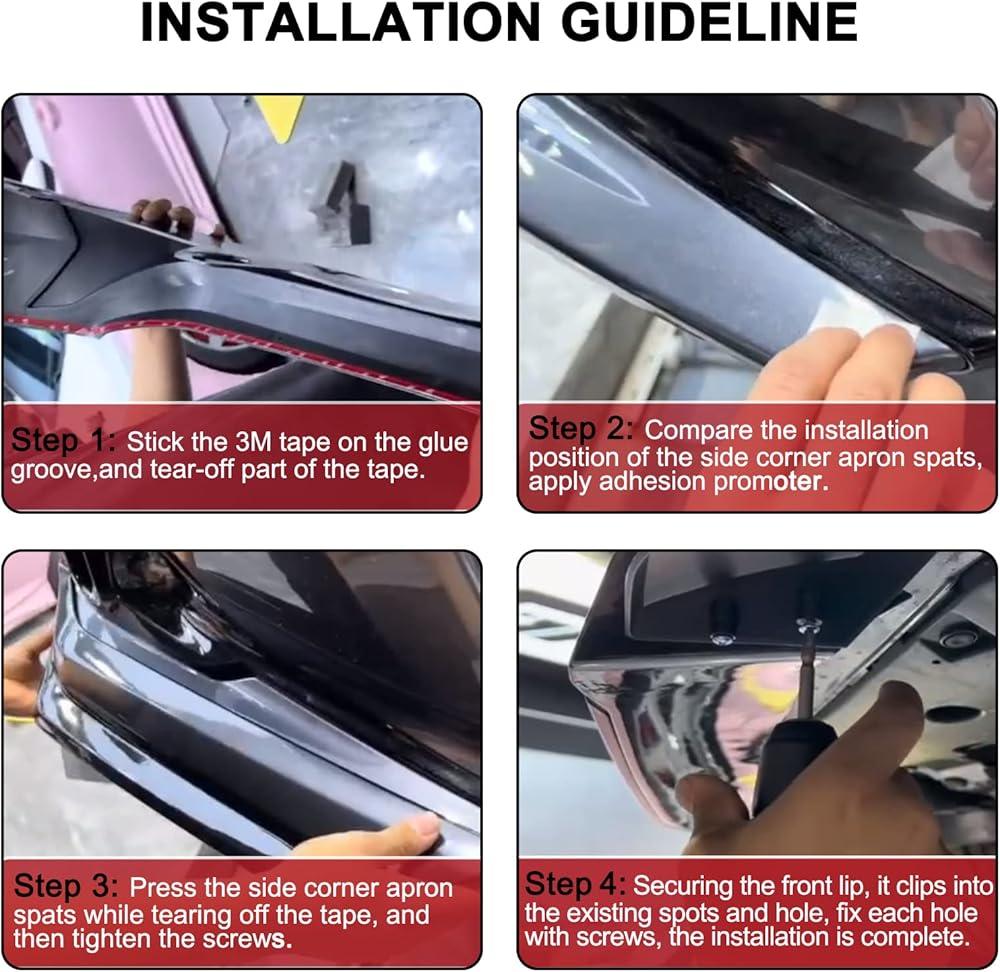 INSTALLATION GUIDELINE

Step 1: Stick the 3M tape on the glue groove,and tear-off part of the tape.

Step 2: Compare the installation position of the side corner apron spats, apply adhesion promoter.

Step 3: Press the side corner apron spats while tearing off the tape, and then tighten the screws.

Step 4: Securing the front lip, it clips into the existing spots and hole, fix each hole with screws, the installation is complete.