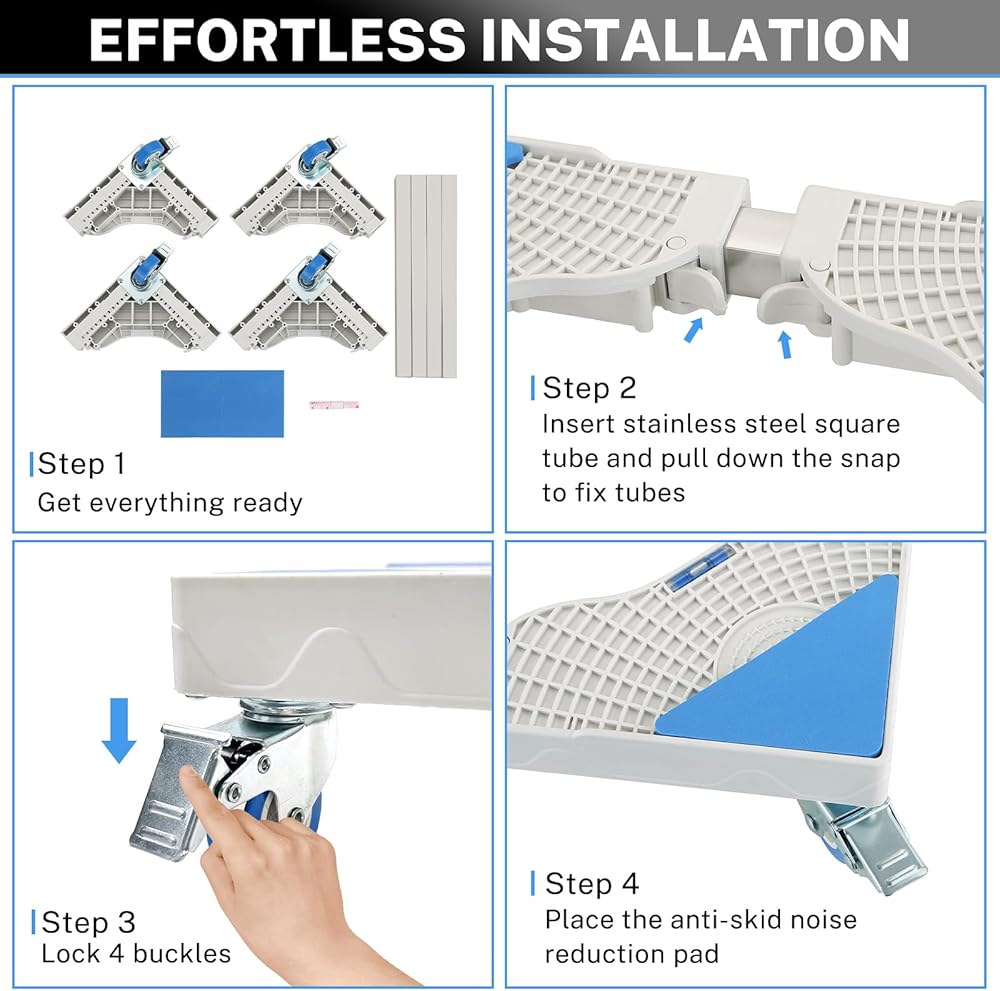 EFFORTLESS INSTALLATION

Step 1
Get everything ready

Step 2
Insert stainless steel square tube and pull down the snap to fix tubes

Step 3
Lock 4 buckles

Step 4
Place the anti-skid noise reduction pad