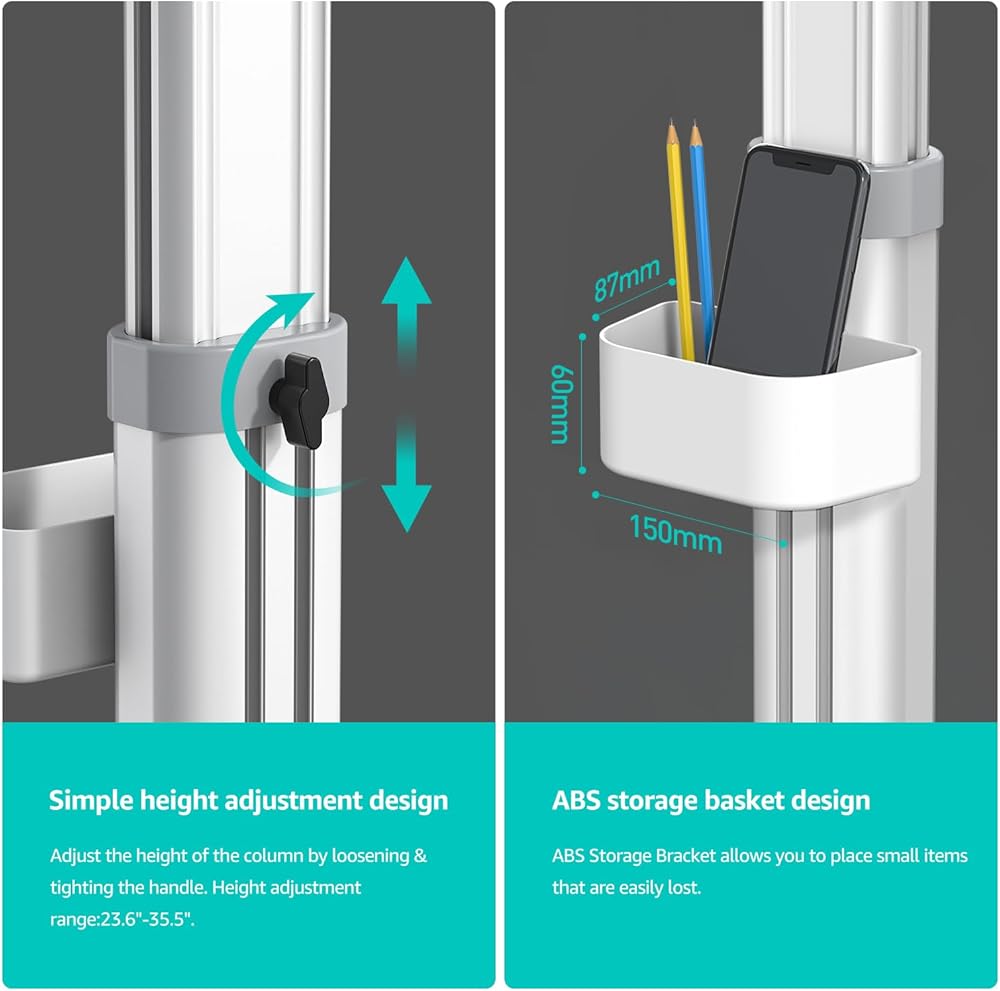 Simple height adjustment design

Adjust the height of the column by loosening & tighting the handle. Height adjustment range:23.6"-35.5".

87mm

60mm

150mm

ABS storage basket design

ABS Storage Bracket allows you to place small items that are easily lost.