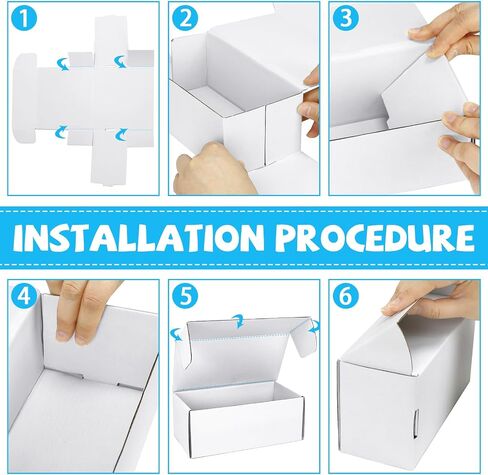 1

2

3

INSTALLATION PROCEDURE

4

5

6