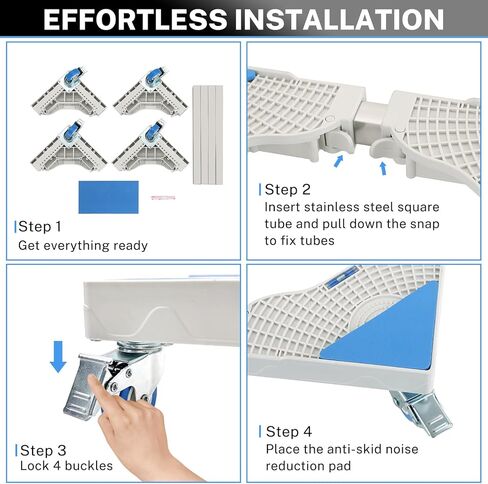 EFFORTLESS INSTALLATION

Step 1
Get everything ready

Step 2
Insert stainless steel square tube and pull down the snap to fix tubes

Step 3
Lock 4 buckles

Step 4
Place the anti-skid noise reduction pad