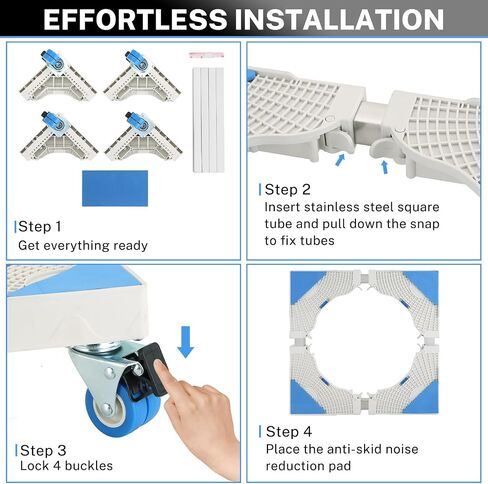 EFFORTLESS INSTALLATION

Step 1
Get everything ready

Step 2
Insert stainless steel square tube and pull down the snap to fix tubes

Step 3
Lock 4 buckles

Step 4
Place the anti-skid noise reduction pad