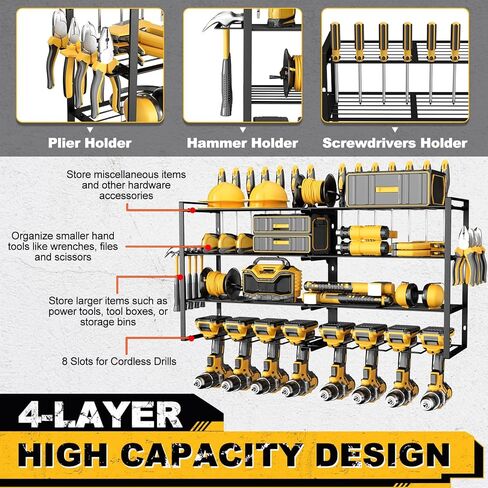 Plier Holder

Hammer Holder

Screwdrivers Holder

Store miscellaneous items and other hardware accessories

Organize smaller hand tools like wrenches, files and scissors

Store larger items such as power tools, tool boxes, or storage bins

8 Slots for Cordless Drills

4-LAYER

HIGH CAPACITY DESIGN