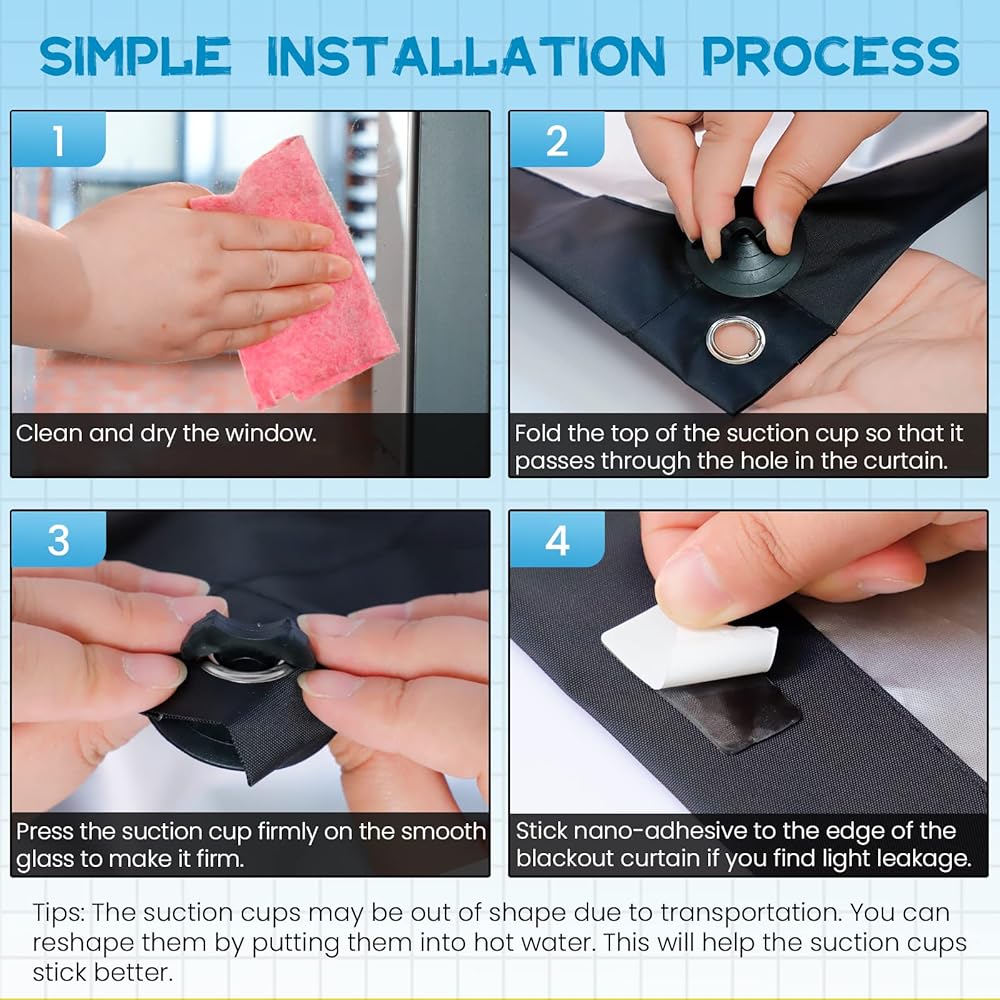 SIMPLE INSTALLATION PROCESS

1

Clean and dry the window.

2

Fold the top of the suction cup so that it passes through the hole in the curtain.

3

Press the suction cup firmly on the smooth glass to make it firm.

4

Stick nano-adhesive to the edge of the blackout curtain if you find light leakage.

Tips: The suction cups may be out of shape due to transportation. You can reshape them by putting them into hot water. This will help the suction cups stick better.