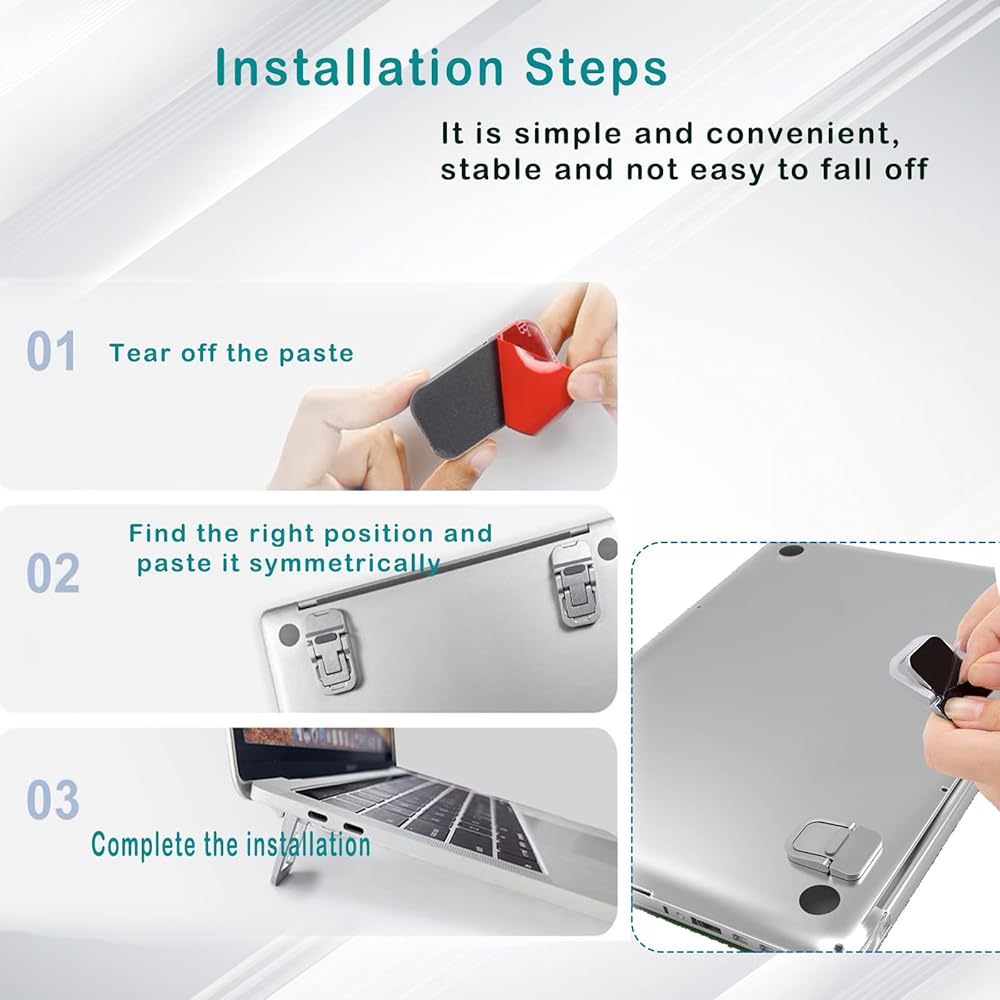 Installation Steps

It is simple and convenient, stable and not easy to fall off

01 Tear off the paste

02 Find the right position and paste it symmetrically

03 Complete the installation