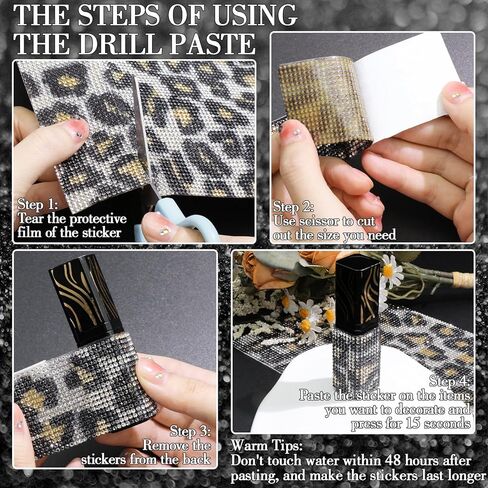 THE STEPS OF USING THE DRILL PASTE

Step 1:
Tear the protective film of the sticker

Step 2:
Use scissor to cut out the size you need

Step 3:
Remove the stickers from the back

Step 4:
Paste the sticker on the items you want to decorate and press for 15 seconds

Warm Tips:
Don't touch water within 48 hours after pasting, and make the stickers last longer