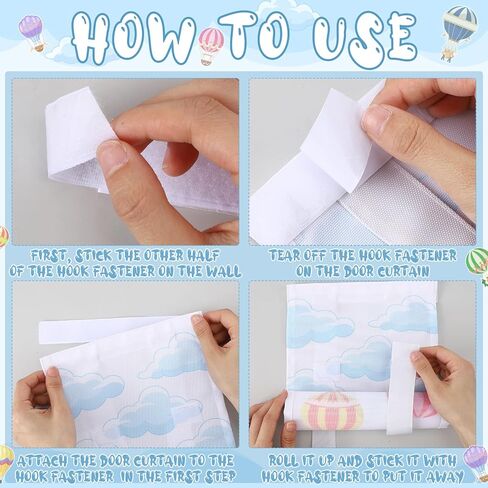 HOW TO USE

FIRST, STICK THE OTHER HALF OF THE HOOK FASTENER ON THE WALL

TEAR OFF THE HOOK FASTENER ON THE DOOR CURTAIN

ATTACH THE DOOR CURTAIN TO THE HOOK FASTENER IN THE FIRST STEP

ROLL IT UP AND STICK IT WITH HOOK FASTENER TO PUT IT AWAY