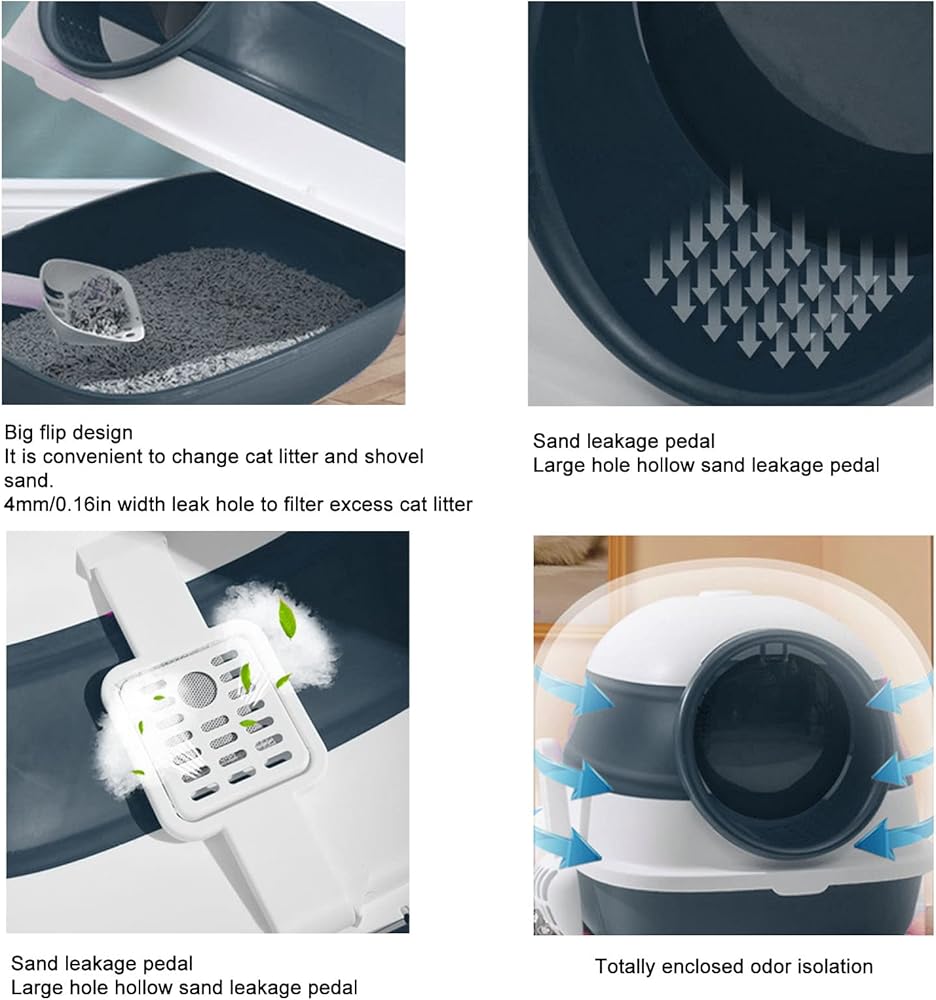 Big flip design
It is convenient to change cat litter and shovel sand.
4mm/0.16in width leak hole to filter excess cat litter

Sand leakage pedal
Large hole hollow sand leakage pedal

Sand leakage pedal
Large hole hollow sand leakage pedal

Totally enclosed odor isolation