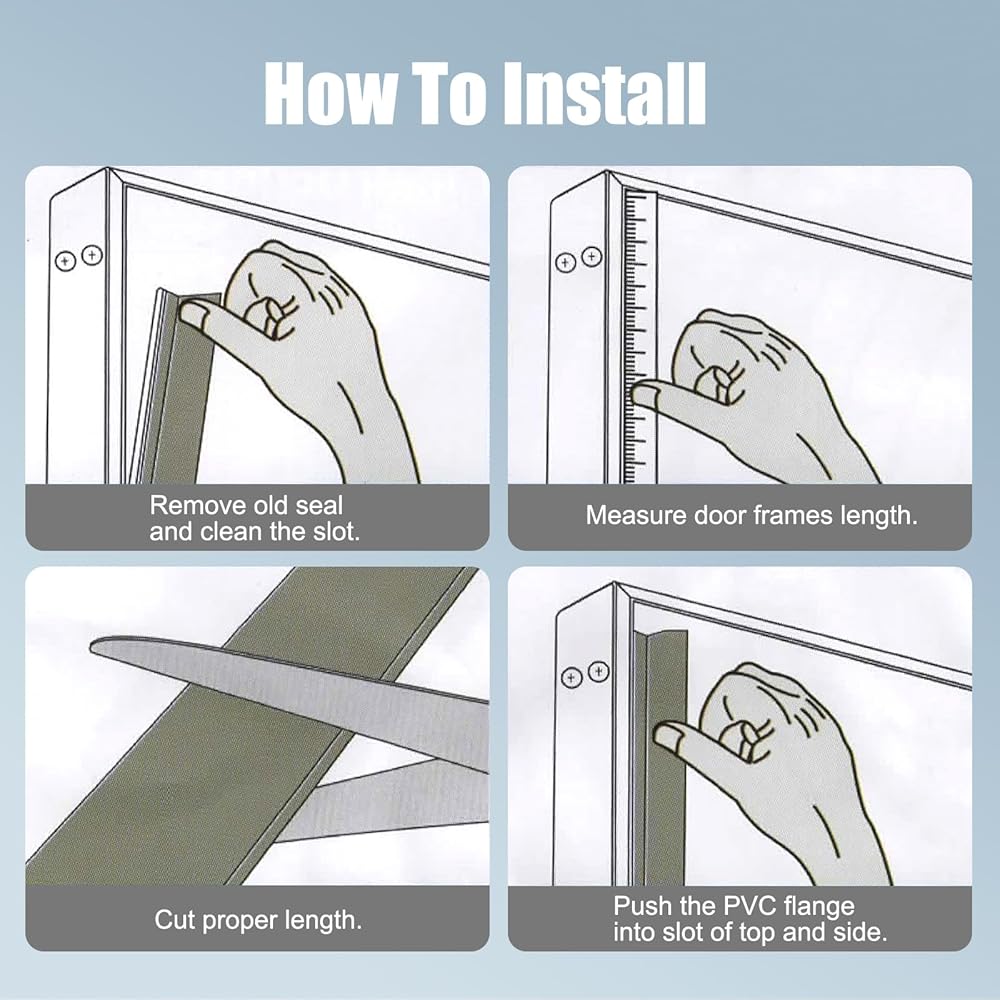 How To Install

Remove old seal
and clean the slot.

Measure door frames length.

Cut proper length.

Push the PVC flange
into slot of top and side.