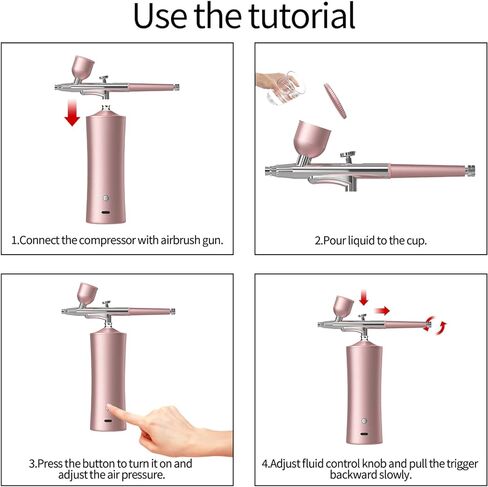 Use the tutorial

1.Connect the compressor with airbrush gun.

2.Pour liquid to the cup.

3.Press the button to turn it on and adjust the air pressure.

4.Adjust fluid control knob and pull the trigger backward slowly.