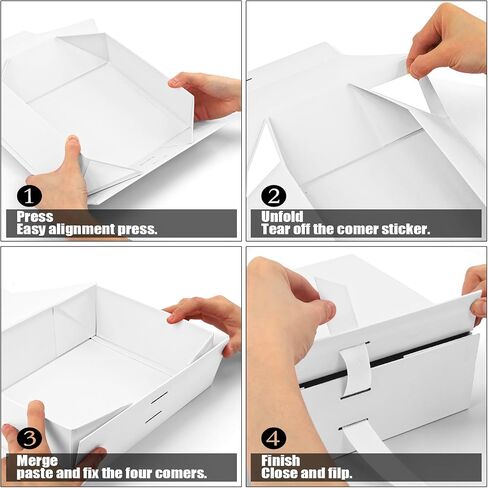 1
Press
Easy alignment press.

2
Unfold
Tear off the comer sticker.

3
Merge
paste and fix the four comers.

4
Finish
Close and filp.