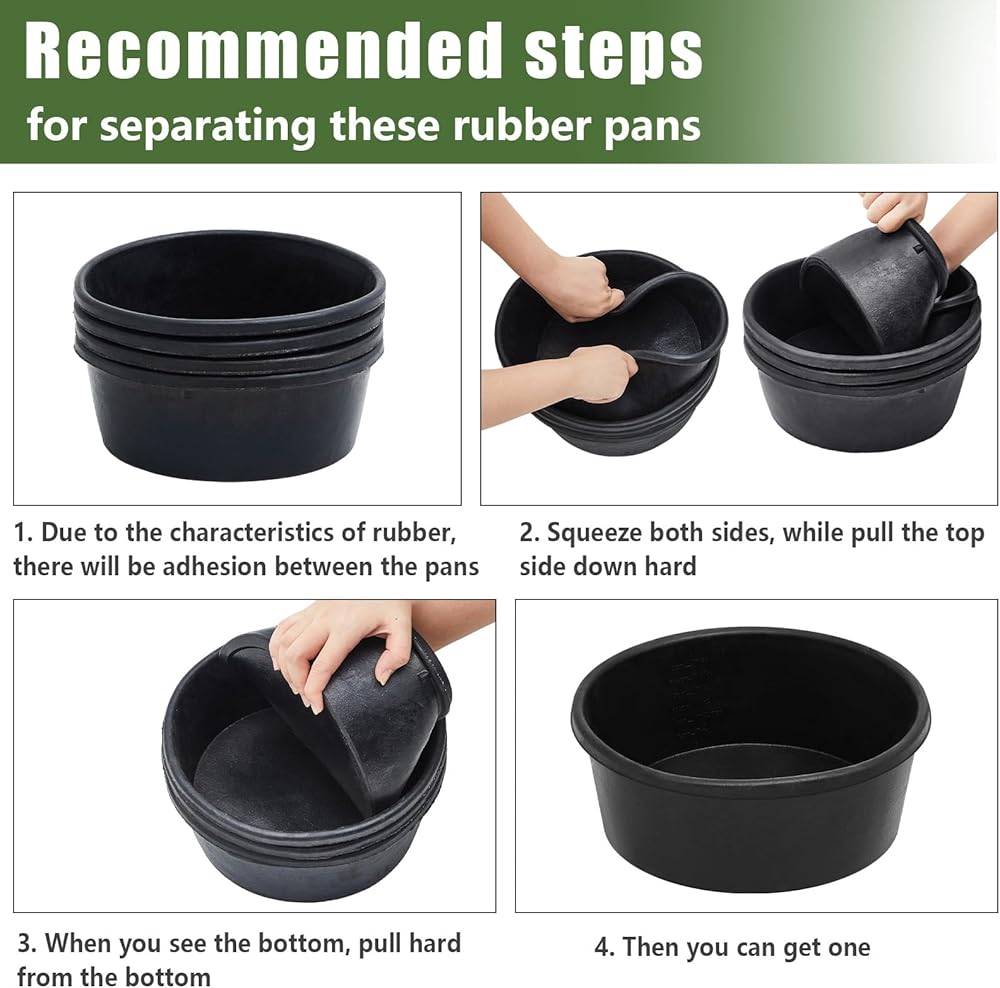 Recommended steps
for separating these rubber pans

1. Due to the characteristics of rubber, there will be adhesion between the pans

2. Squeeze both sides, while pull the top side down hard

3. When you see the bottom, pull hard from the bottom

4. Then you can get one