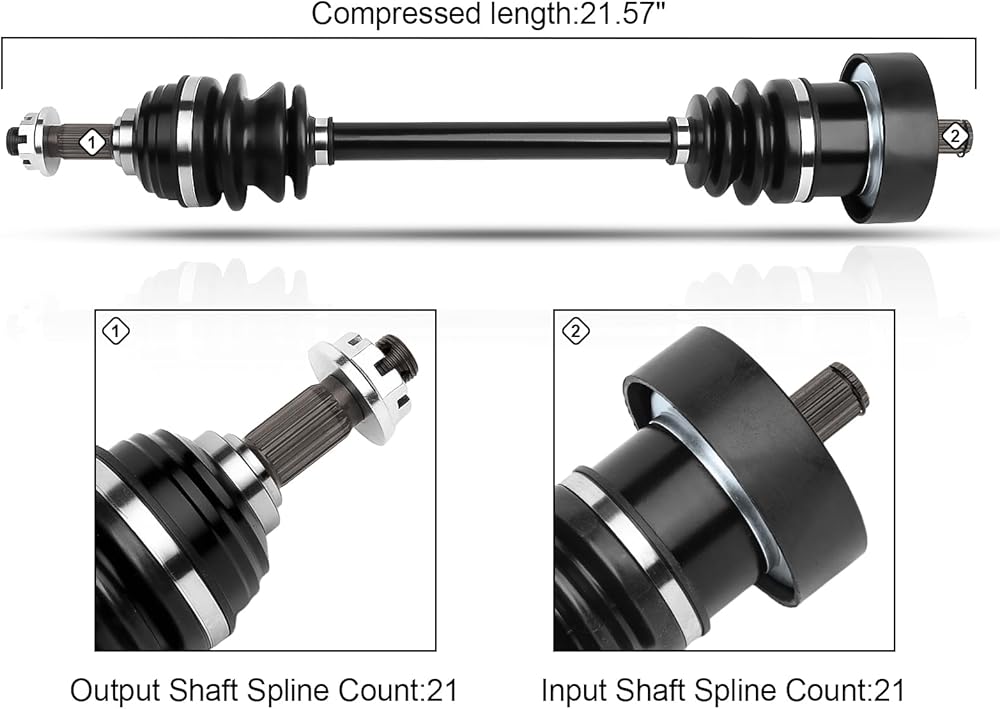 Compressed length:21.57"

1

2

1

2

Output Shaft Spline Count:21

Input Shaft Spline Count:21