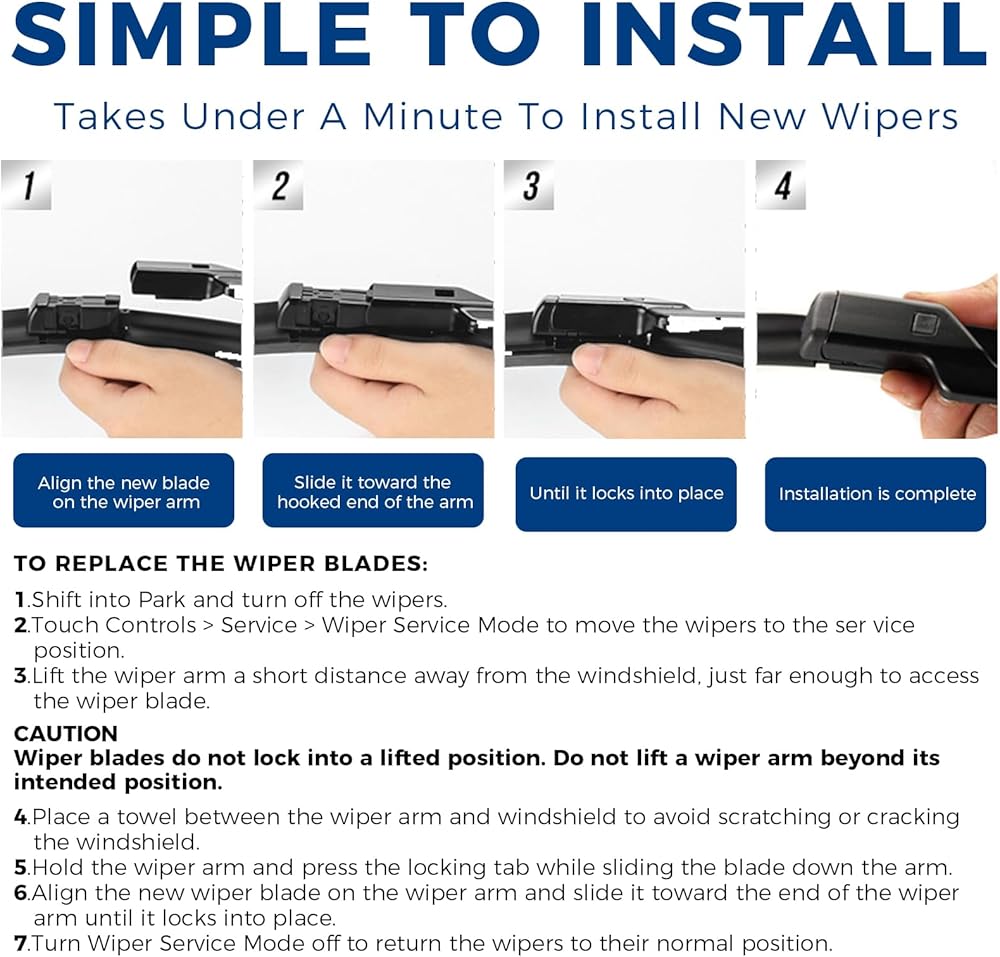 SIMPLE TO INSTALL

Takes Under A Minute To Install New Wipers

1

2

3

4

Align the new blade on the wiper arm

Slide it toward the hooked end of the arm

Until it locks into place

Installation is complete

TO REPLACE THE WIPER BLADES:

1.Shift into Park and turn off the wipers.
2.Touch Controls > Service > Wiper Service Mode to move the wipers to the ser vice position.
3.Lift the wiper arm a short distance away from the windshield, just far enough to access the wiper blade.

CAUTION
Wiper blades do not lock into a lifted position. Do not lift a wiper arm beyond its intended position.

4.Place a towel between the wiper arm and windshield to avoid scratching or cracking the windshield.
5.Hold the wiper arm and press the locking tab while sliding the blade down the arm.
6.Align the new wiper blade on the wiper arm and slide it toward the end of the wiper arm until it locks into place.
7.Turn Wiper Service Mode off to return the wipers to their normal position.