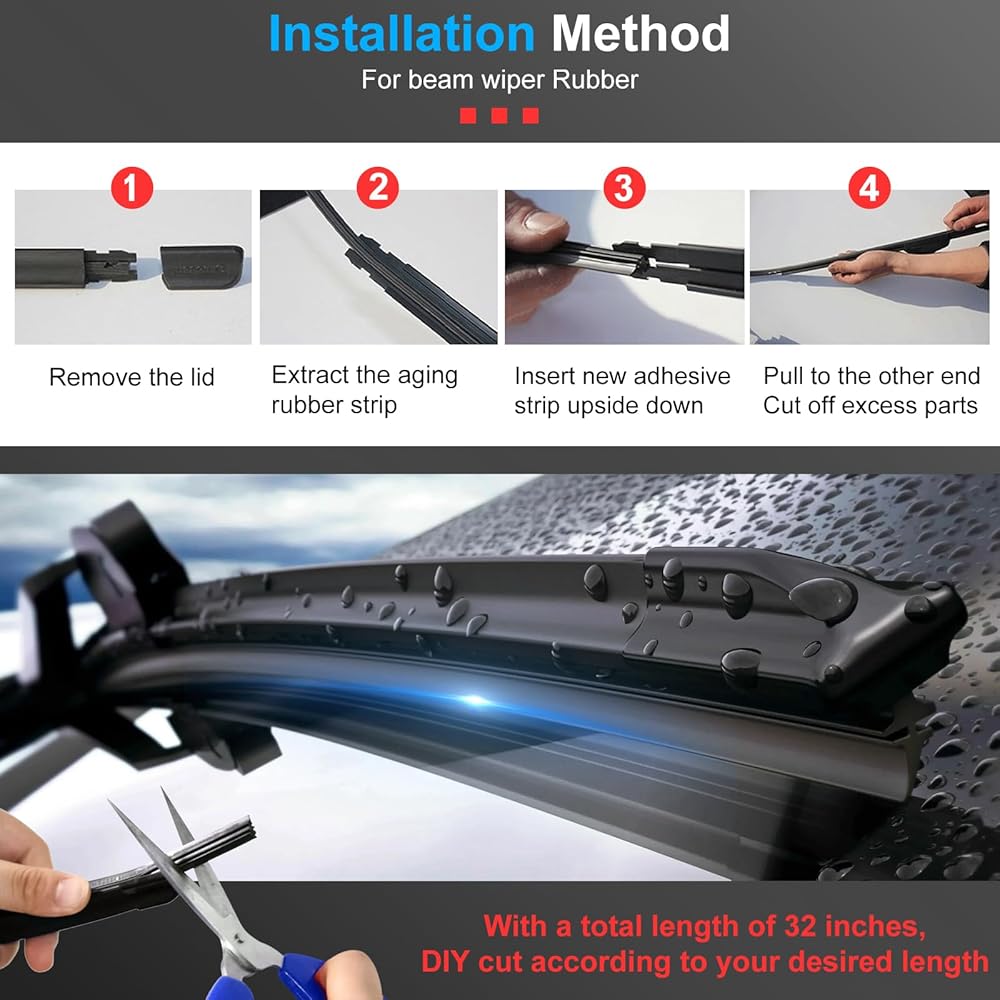 Installation Method
For beam wiper Rubber

1
Remove the lid

2
Extract the aging rubber strip

3
Insert new adhesive strip upside down

4
Pull to the other end
Cut off excess parts

With a total length of 32 inches,
DIY cut according to your desired length