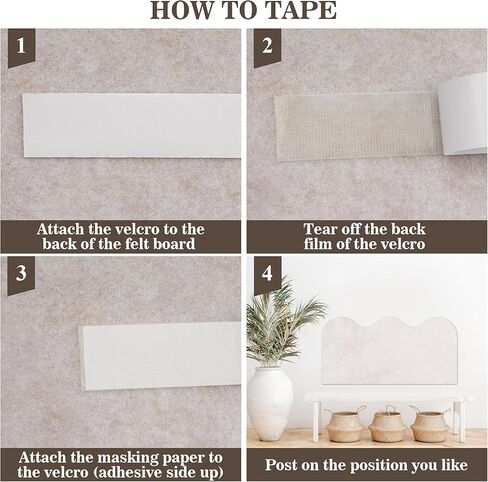 HOW TO TAPE

1

Attach the velcro to the back of the felt board

2

Tear off the back film of the velcro

3

Attach the masking paper to the velcro (adhesive side up)

4

Post on the position you like