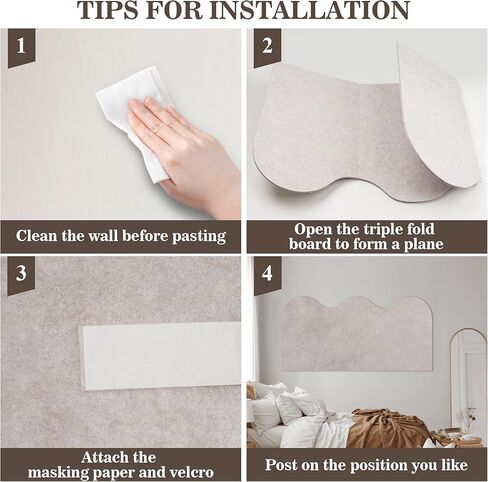 TIPS FOR INSTALLATION

1

Clean the wall before pasting

2

Open the triple fold board to form a plane

3

Attach the masking paper and velcro

4

Post on the position you like