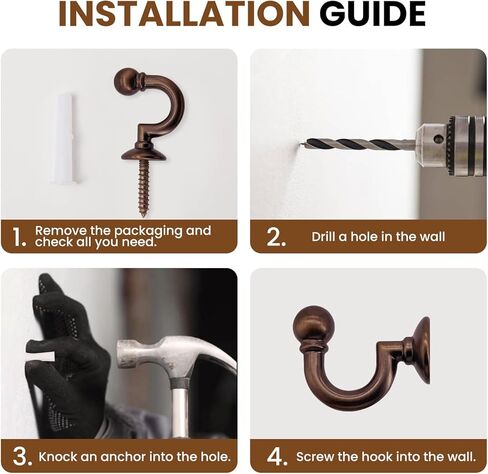 INSTALLATION GUIDE

1. Remove the packaging and check all you need.

2. Drill a hole in the wall

3. Knock an anchor into the hole.

4. Screw the hook into the wall.