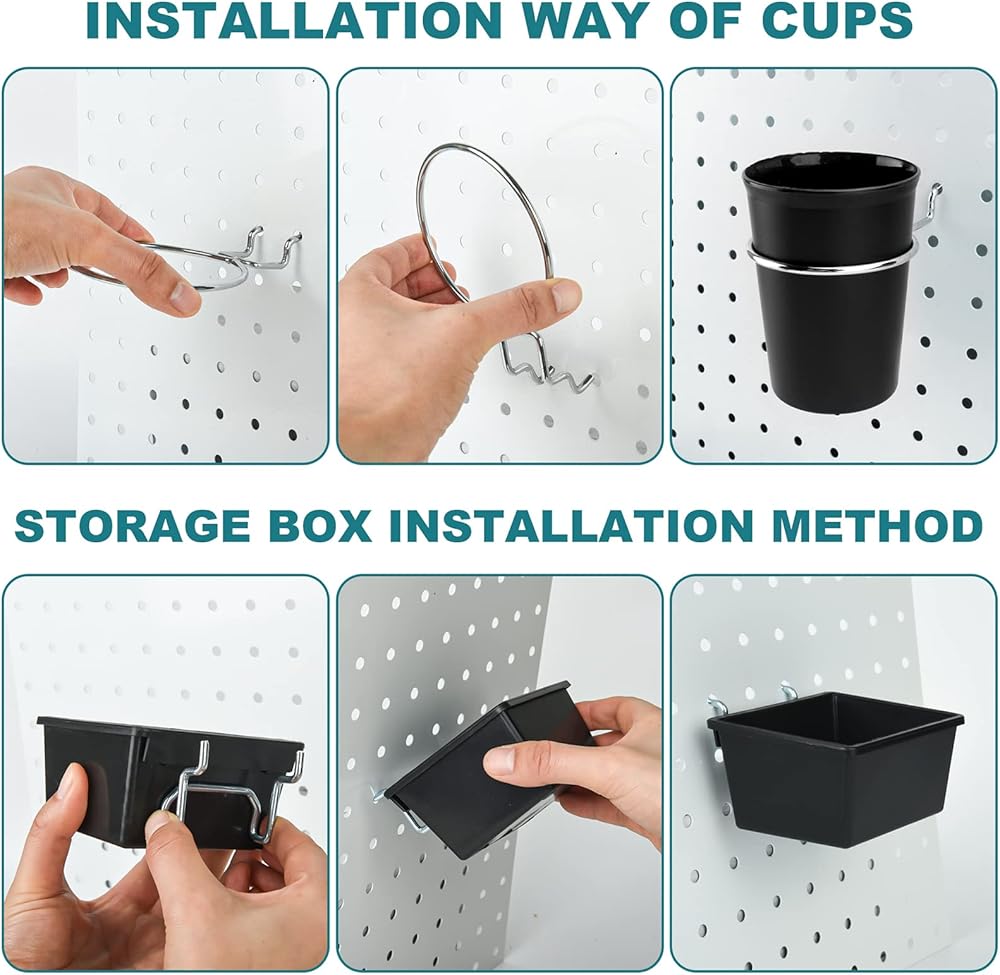 INSTALLATION WAY OF CUPS

STORAGE BOX INSTALLATION METHOD