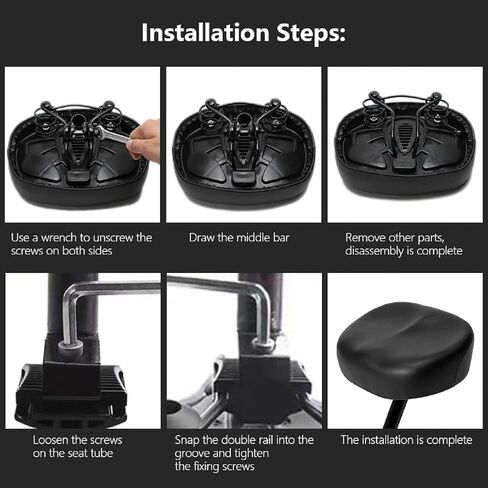 Installation Steps:

Use a wrench to unscrew the screws on both sides

Draw the middle bar

Remove other parts, disassembly is complete

Loosen the screws on the seat tube

Snap the double rail into the groove and tighten the fixing screws

The installation is complete