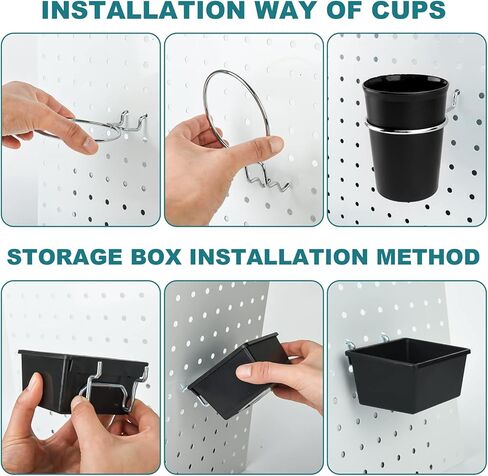 INSTALLATION WAY OF CUPS

STORAGE BOX INSTALLATION METHOD