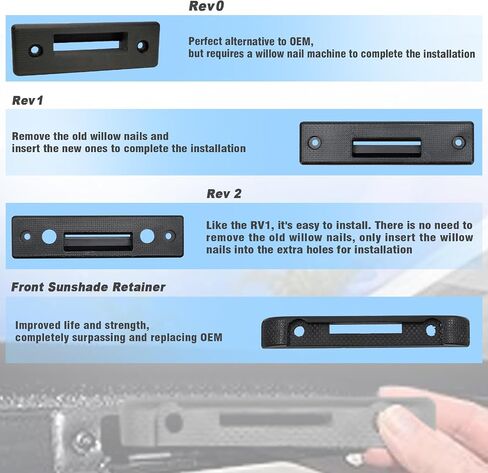 Rev0

Perfect alternative to OEM, but requires a willow nail machine to complete the installation

Rev1

Remove the old willow nails and insert the new ones to complete the installation

Rev 2

Like the RV1, it's easy to install. There is no need to remove the old willow nails, only insert the willow nails into the extra holes for installation

Front Sunshade Retainer

Improved life and strength, completely surpassing and replacing OEM