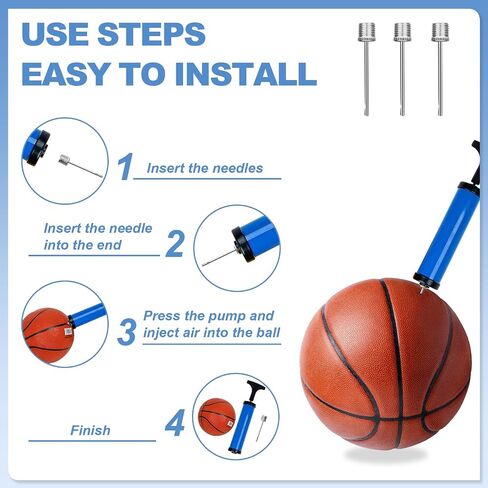 USE STEPS
EASY TO INSTALL

1 Insert the needles

Insert the needle into the end 2

3 Press the pump and inject air into the ball

Finish 4