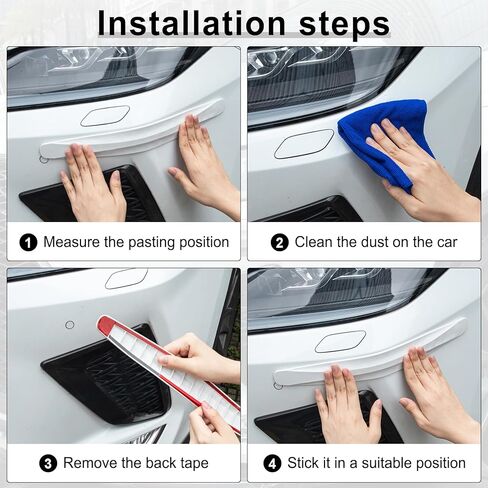 Installation steps

1 Measure the pasting position

2 Clean the dust on the car

3 Remove the back tape

4 Stick it in a suitable position