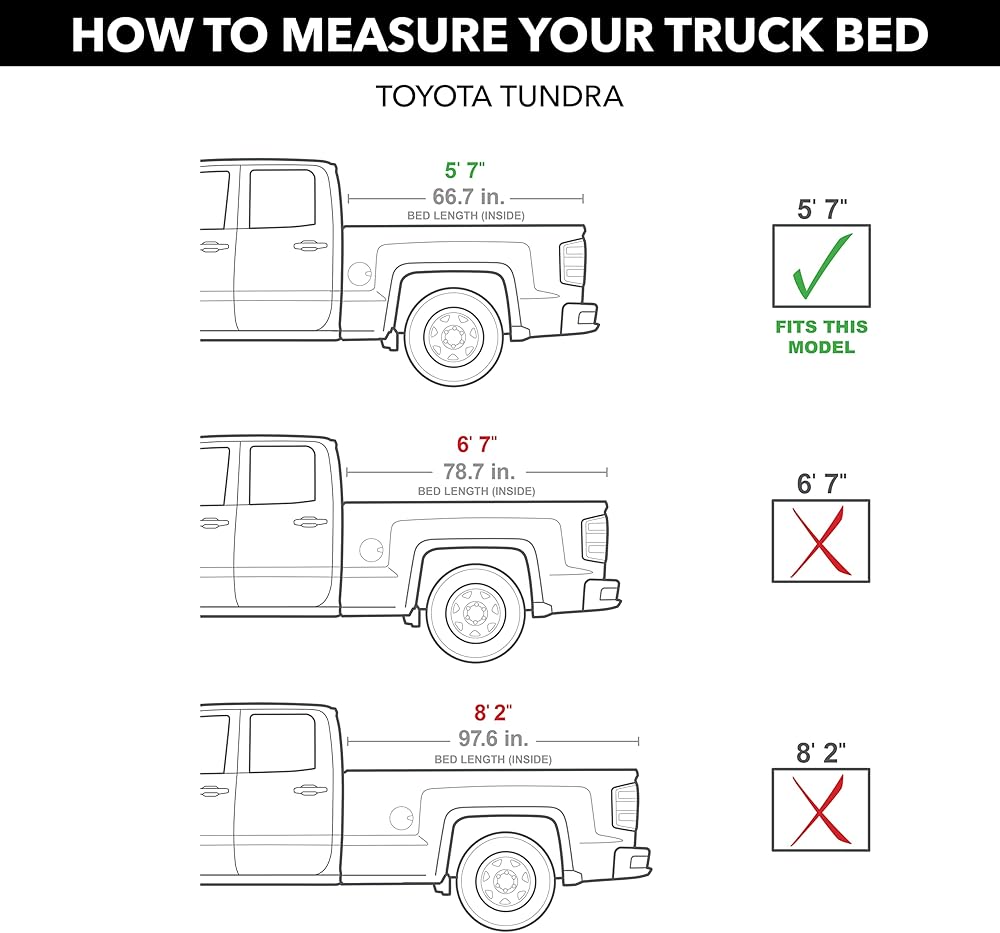 HOW TO MEASURE YOUR TRUCK BED

TOYOTA TUNDRA

5' 7"
66.7 in.
BED LENGTH (INSIDE)

5' 7"

FITS THIS MODEL

6' 7"
78.7 in.
BED LENGTH (INSIDE)

6' 7"

8' 2"
97.6 in.
BED LENGTH (INSIDE)

8' 2"