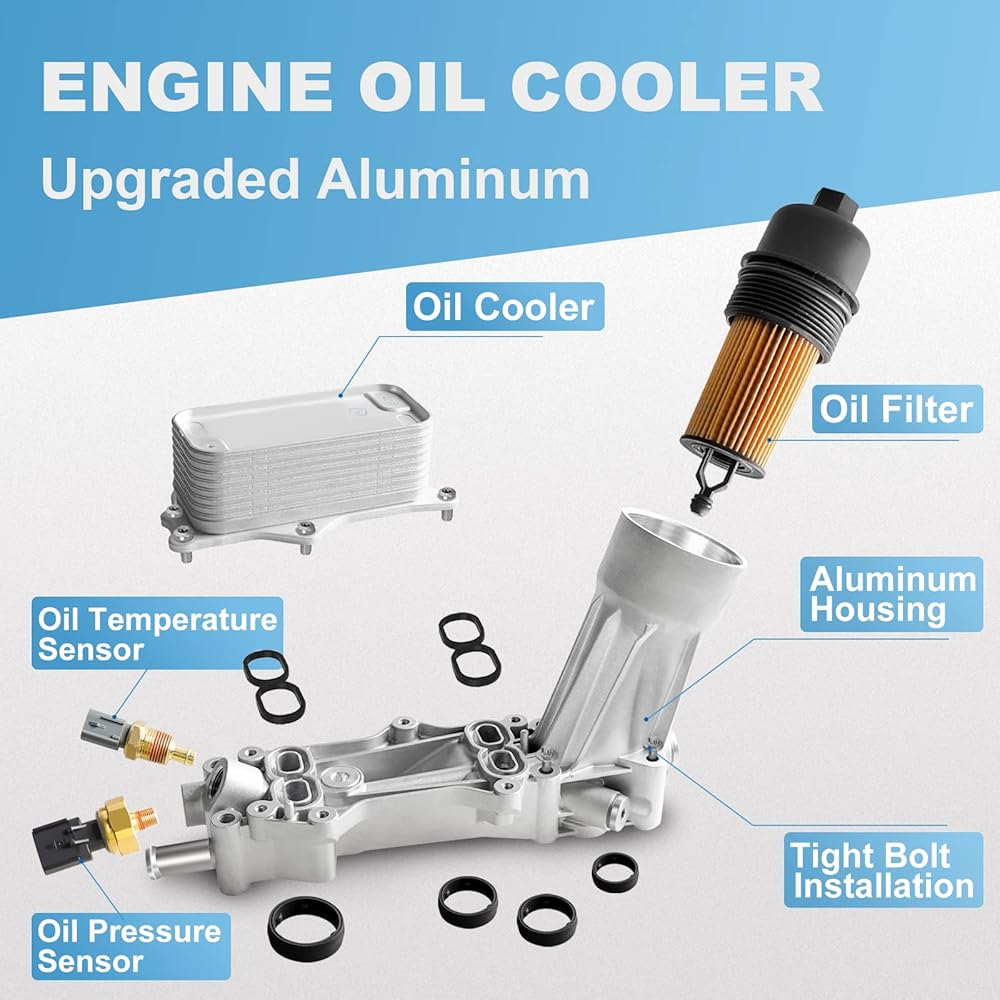 ENGINE OIL COOLER
Upgraded Aluminum

Oil Cooler

Oil Filter

Aluminum Housing

Oil Temperature Sensor

Tight Bolt Installation

Oil Pressure Sensor