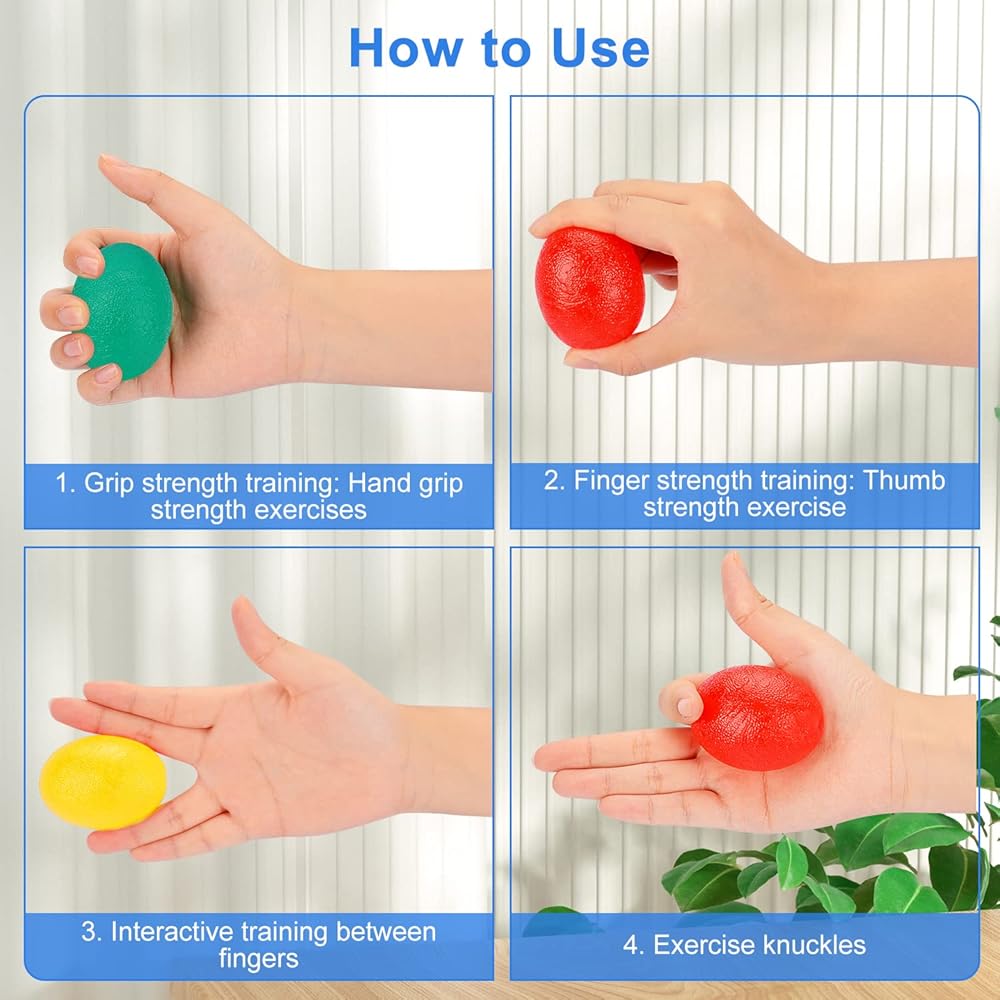 How to Use

1. Grip strength training: Hand grip strength exercises

2. Finger strength training: Thumb strength exercise

3. Interactive training between fingers

4. Exercise knuckles