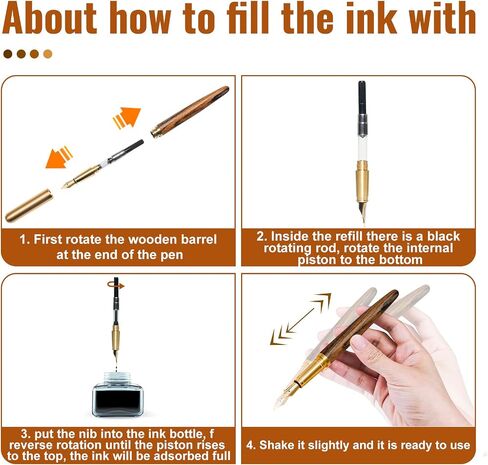 About how to fill the ink with

1. First rotate the wooden barrel at the end of the pen

2. Inside the refill there is a black rotating rod, rotate the internal piston to the bottom

3. put the nib into the ink bottle, f reverse rotation until the piston rises to the top, the ink will be adsorbed full

4. Shake it slightly and it is ready to use