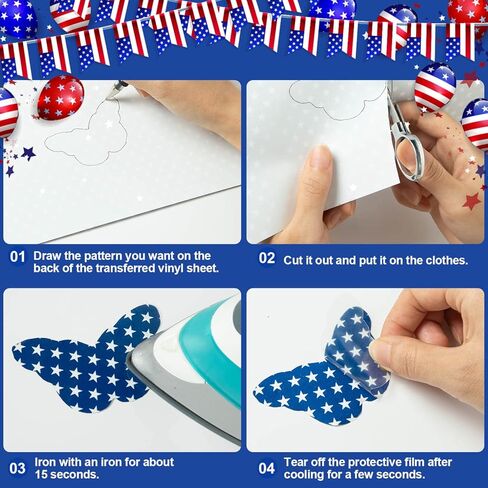 01 Draw the pattern you want on the back of the transferred vinyl sheet.

02 Cut it out and put it on the clothes.

03 Iron with an iron for about 15 seconds.

04 Tear off the protective film after cooling for a few seconds.