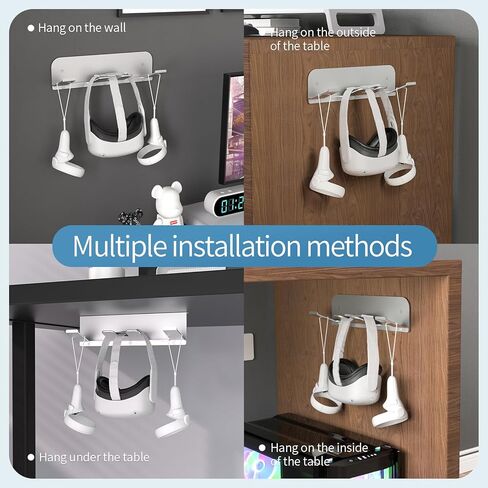 ● Hang on the wall

Hang on the outside of the table

01:2

Multiple installation methods

● Hang under the table

● Hang on the inside of the table