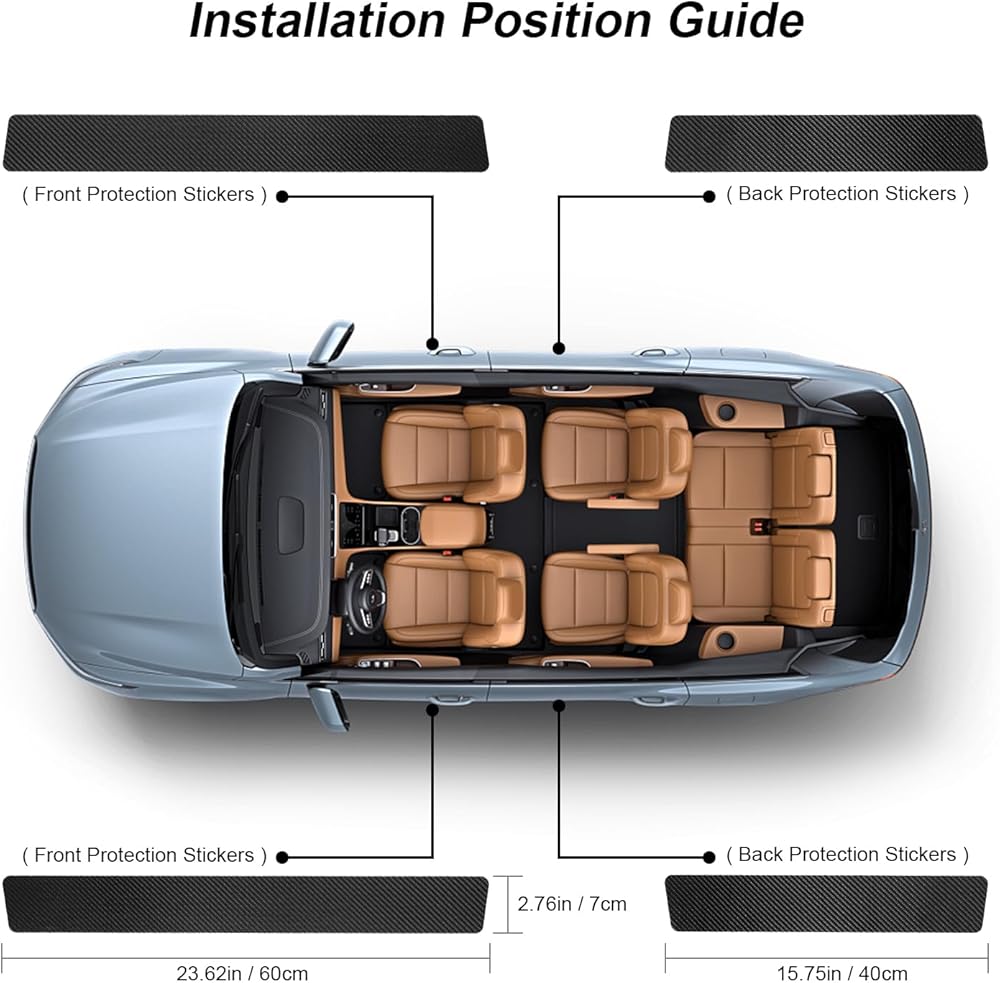 Installation Position Guide

( Front Protection Stickers )

( Back Protection Stickers )

( Front Protection Stickers )

( Back Protection Stickers )

2.76in / 7cm

23.62in / 60cm

15.75in / 40cm