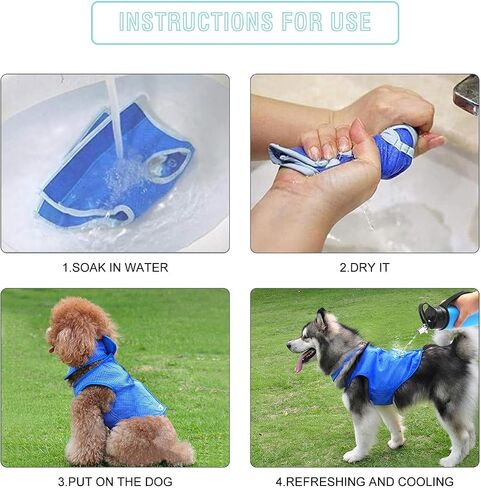 INSTRUCTIONS FOR USE

1.SOAK IN WATER

2.DRY IT

3.PUT ON THE DOG

4.REFRESHING AND COOLING