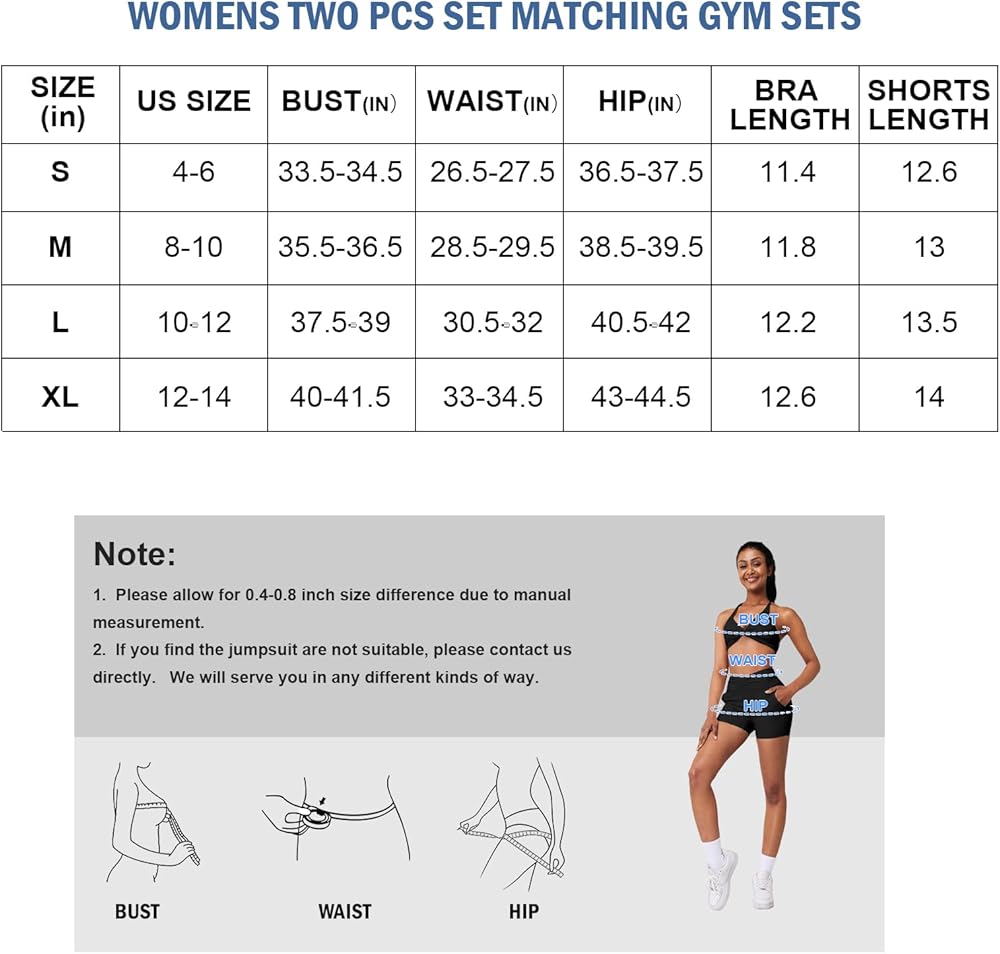 WOMENS TWO PCS SET MATCHING GYM SETS

| SIZE (in) | US SIZE | BUST(IN) | WAIST(IN) | HIP(IN) | BRA LENGTH | SHORTS LENGTH |
|---|---|---|---|---|---|---|
| S | 4-6 | 33.5-34.5 | 26.5-27.5 | 36.5-37.5 | 11.4 | 12.6 |
| M | 8-10 | 35.5-36.5 | 28.5-29.5 | 38.5-39.5 | 11.8 | 13 |
| L | 10-12 | 37.5-39 | 30.5-32 | 40.5-42 | 12.2 | 13.5 |
| XL | 12-14 | 40-41.5 | 33-34.5 | 43-44.5 | 12.6 | 14 |

Note:

1. Please allow for 0.4-0.8 inch size difference due to manual measurement.

2. If you find the jumpsuit are not suitable, please contact us directly. We will serve you in any different kinds of way.

BUST
WAIST
HIP

BUST
WAIST
HIP