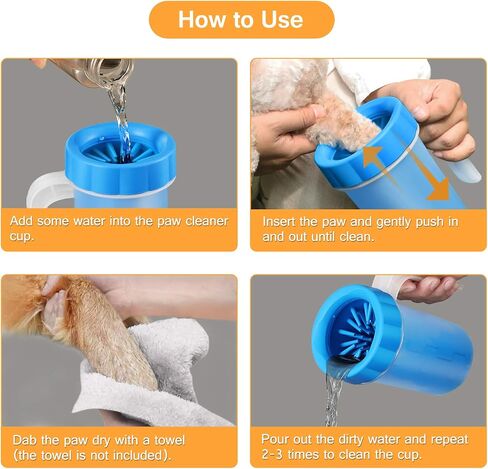 How to Use

Add some water into the paw cleaner cup.

Insert the paw and gently push in and out until clean.

Dab the paw dry with a towel (the towel is not included).

Pour out the dirty water and repeat 2-3 times to clean the cup.