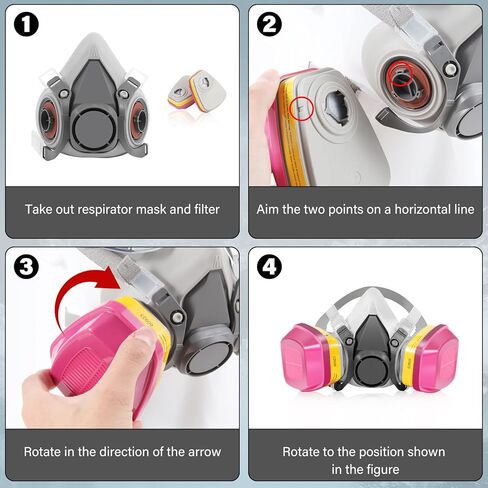 1

Take out respirator mask and filter

2

Aim the two points on a horizontal line

3

Rotate in the direction of the arrow

4

Rotate to the position shown in the figure