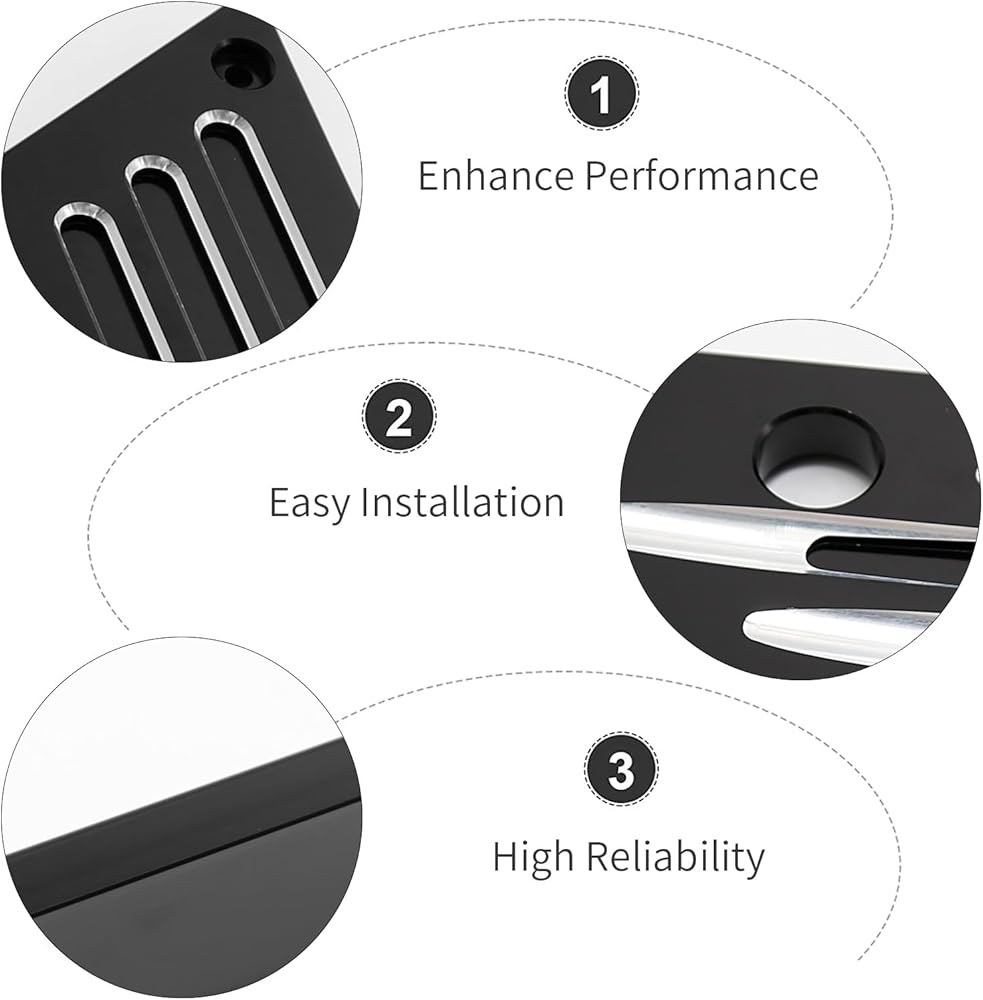 1

Enhance Performance

2

Easy Installation

3

High Reliability