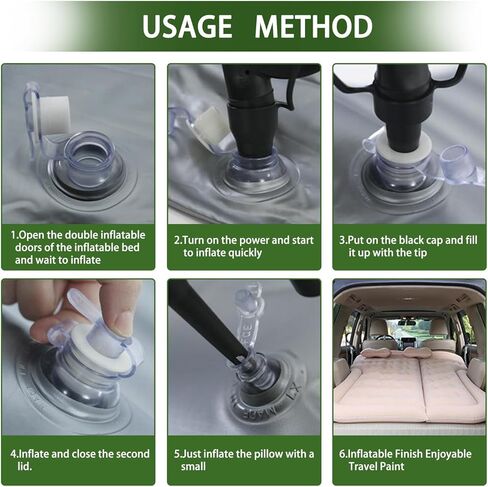 USAGE METHOD

1.Open the double inflatable doors of the inflatable bed and wait to inflate

2.Turn on the power and start to inflate quickly

3.Put on the black cap and fill it up with the tip

4.Inflate and close the second lid.

5.Just inflate the pillow with a small

6.Inflatable Finish Enjoyable Travel Paint