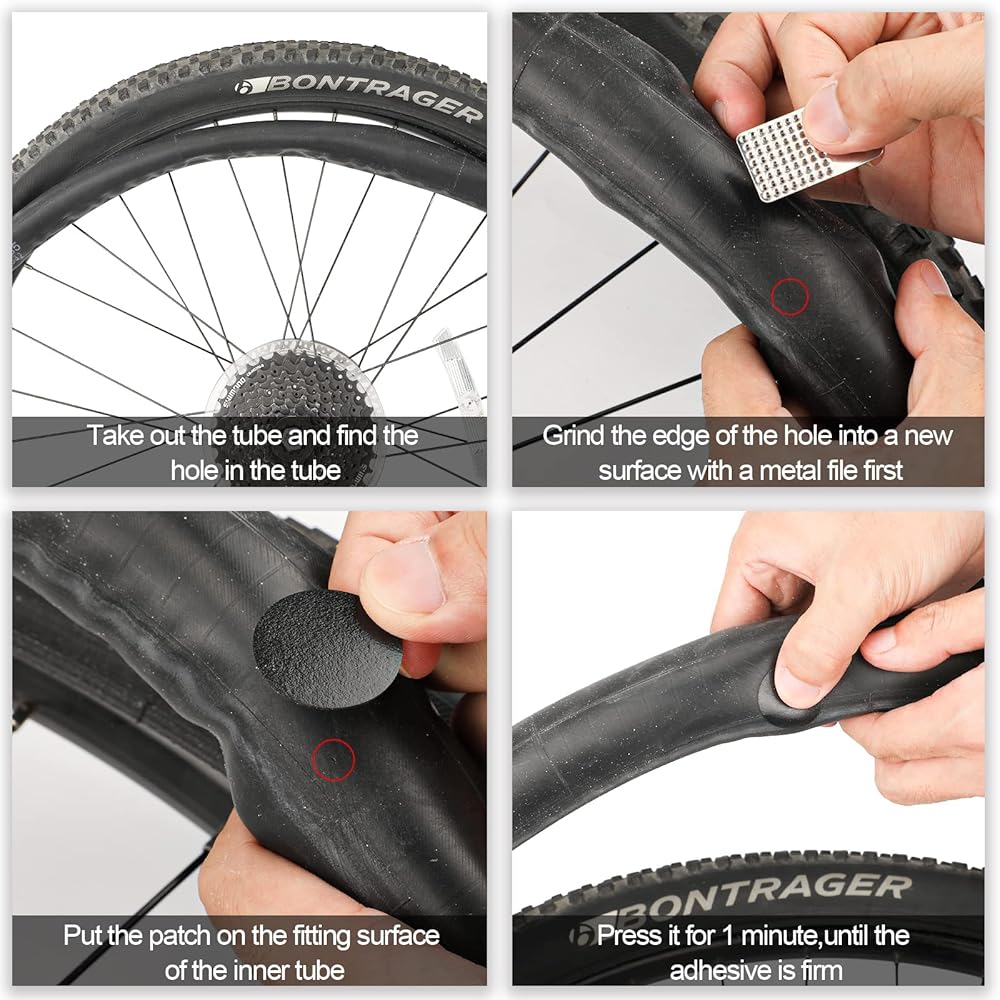 BONTRAGER

Take out the tube and find the hole in the tube

Grind the edge of the hole into a new surface with a metal file first

Put the patch on the fitting surface of the inner tube

BONTRAGER

Press it for 1 minute,until the adhesive is firm